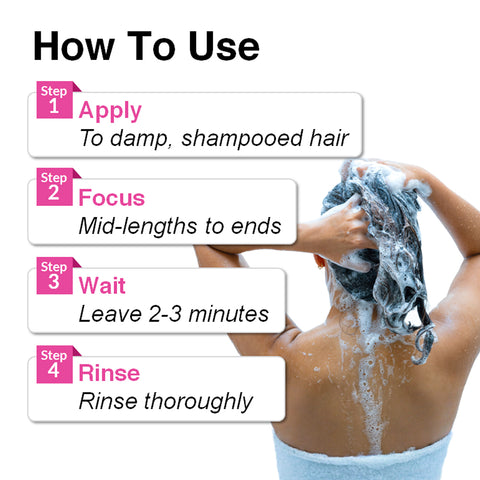 How To Use

Step 1 Apply
To damp, shampooed hair

Step 2 Focus
Mid-lengths to ends

Step 3 Wait
Leave 2-3 minutes

Step 4 Rinse
Rinse thoroughly