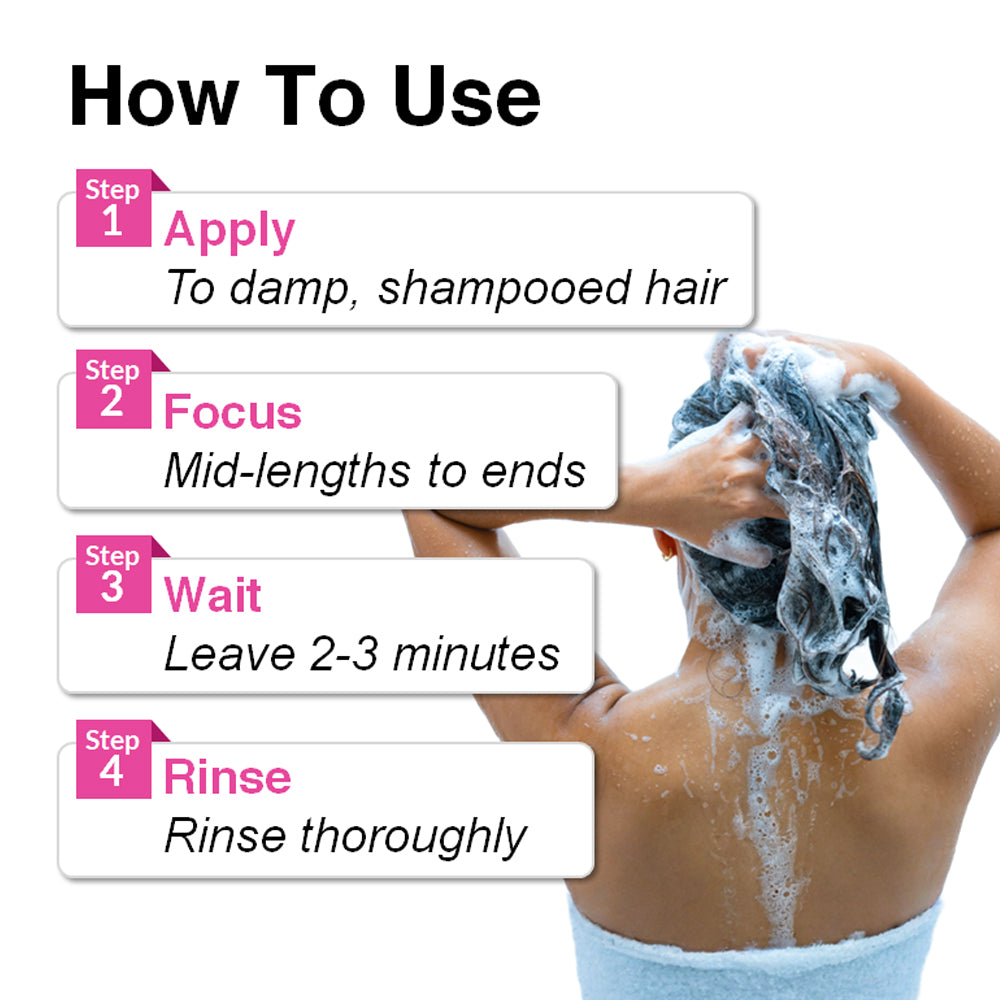 How To Use

Step 1
Apply
To damp, shampooed hair

Step 2
Focus
Mid-lengths to ends

Step 3
Wait
Leave 2-3 minutes

Step 4
Rinse
Rinse thoroughly